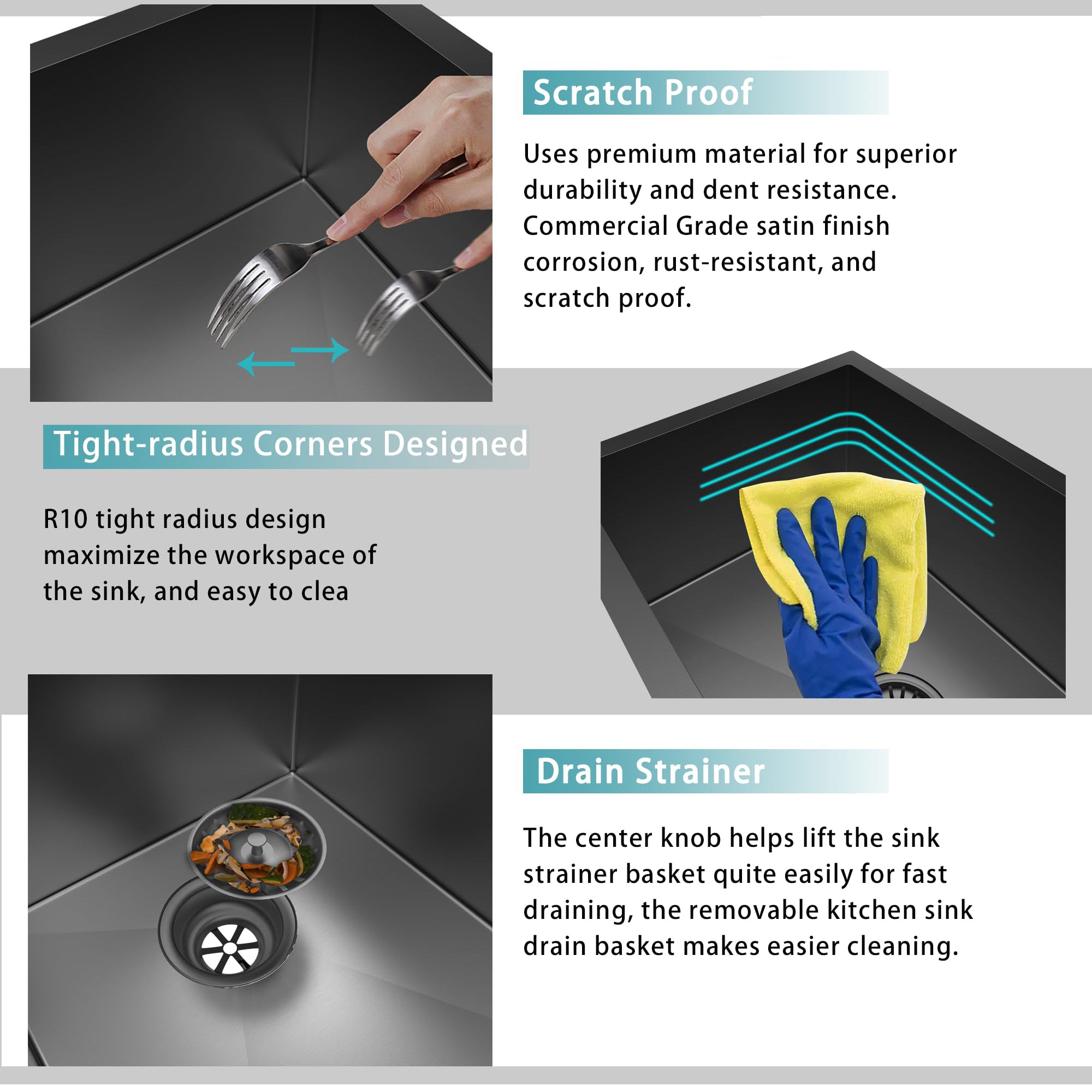 Scratch Proof

Uses premium material for superior durability and dent resistance. Commercial Grade satin finish corrosion, rust-resistant, and scratch proof.

Tight-radius Corners Designed

R10 tight radius design maximize the workspace of the sink, and easy to clea

Drain Strainer

The center knob helps lift the sink strainer basket quite easily for fast draining, the removable kitchen sink drain basket makes easier cleaning.